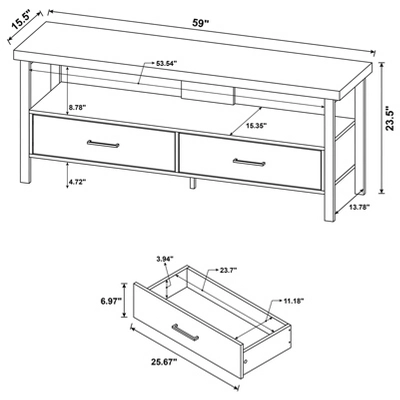 15.5"
59"
53.54"
8.78"
15.35"
23.5"
4.72"
13.78"
3.94"
23.7"
6.97"
11.18"
25.67"