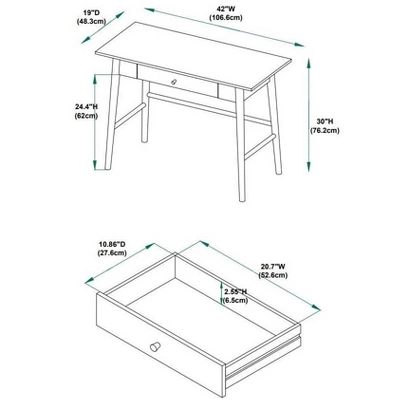 19"D
(48.3cm)

42"W
(106.6cm)

24.4"H
(62cm)

30"H
(76.2cm)

10.86"D
(27.6cm)

20.7"W
(52.6cm)

2.55"H
(6.5cm)